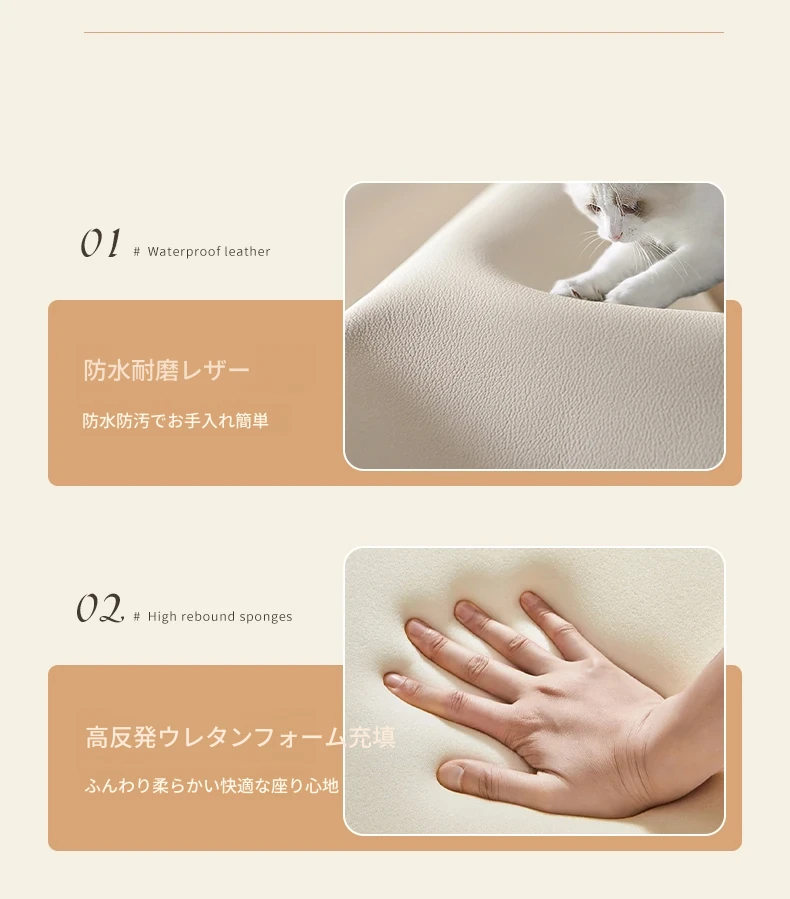 01 # Waterproof leather

防水耐磨レザー

防水防汚でお手入れ簡単

02 # High rebound sponges

高反発ウレタンフォーム充填

ふんわり柔らかい快適な座り心地