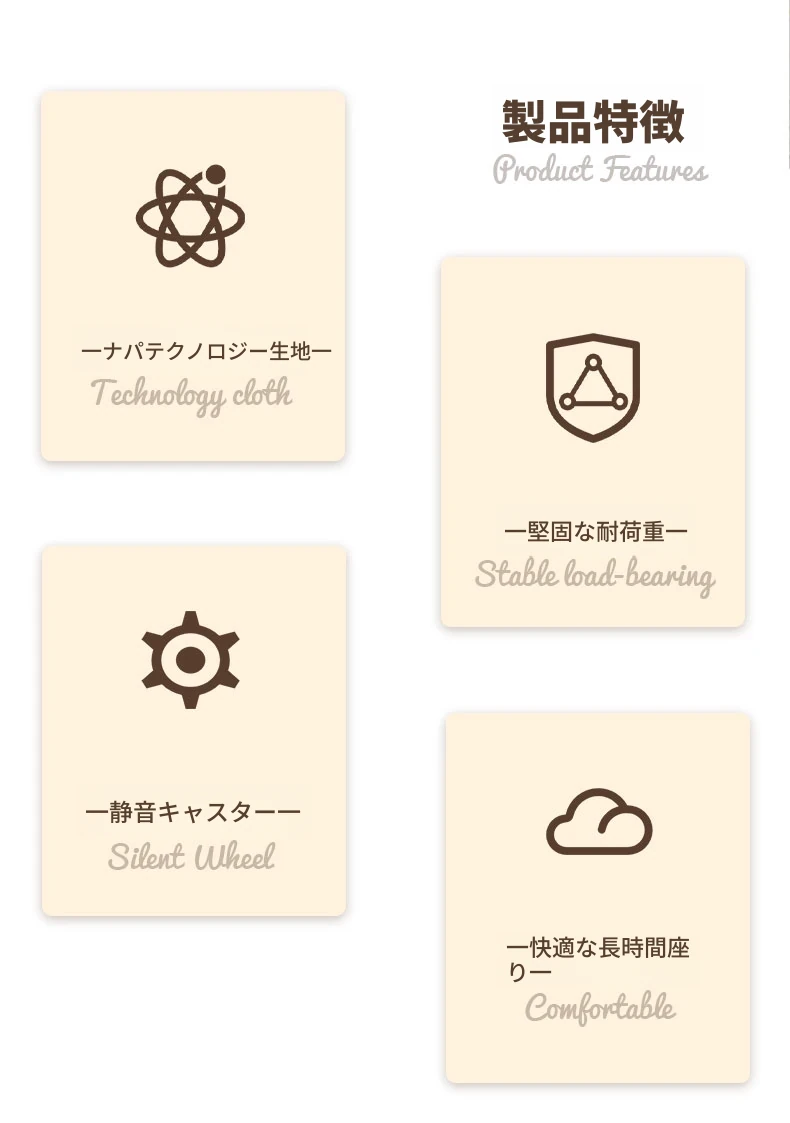 製品特徴
Product Features

ーナパテクノロジー生地ー
Technology cloth

ー堅固な耐荷重ー
Stable load-bearing

ー静音キャスターー
Silent Wheel

ー快適な長時間座りー
Comfortable