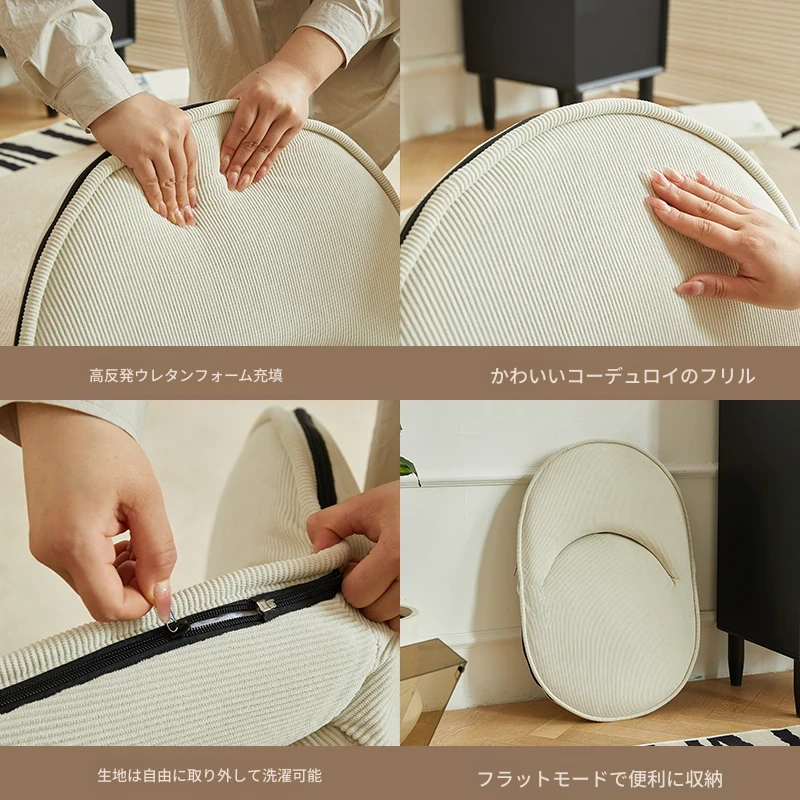 高反発ウレタンフォーム充填

かわいいコーデュロイのフリル

生地は自由に取り外して洗濯可能

フラットモードで便利に収納